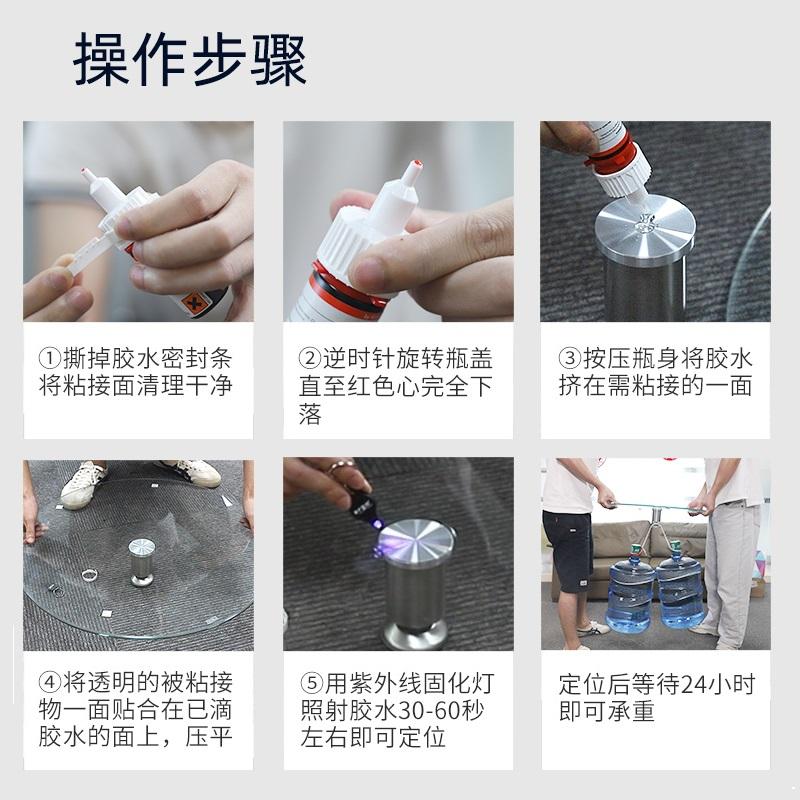 操作步骤

①撕掉胶水密封条将粘接面清理干净

②逆时针旋转瓶盖直至红色心完全下落

③按压瓶身将胶水挤在需粘接的一面

④将透明的被粘接物一面贴合在已滴胶水的面上，压平

⑤用紫外线固化灯照射胶水30-60秒左右即可定位

定位后等待24小时即可承重