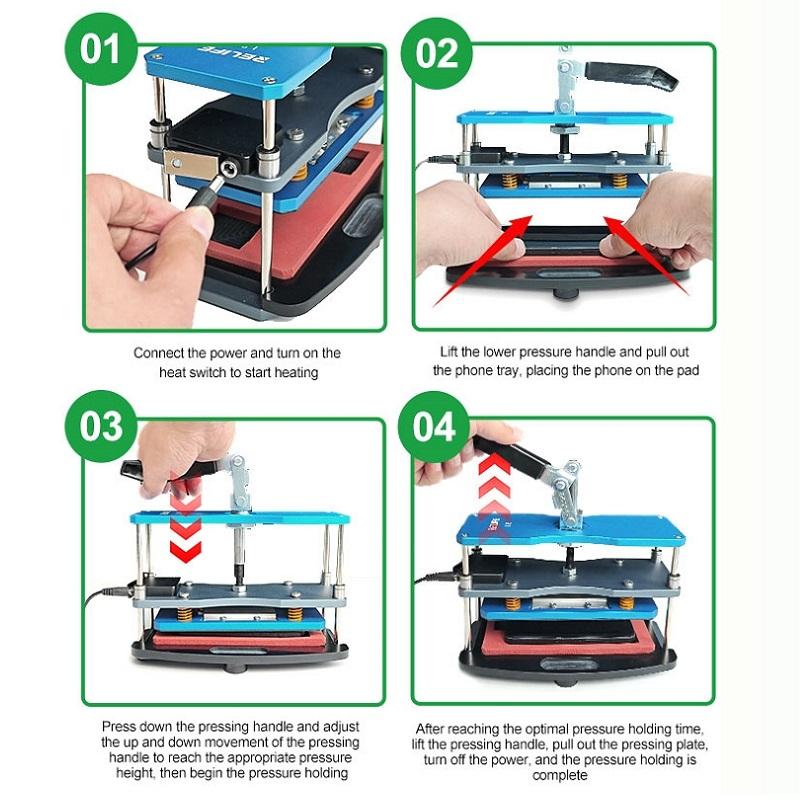 01

RELIFE

Connect the power and turn on the heat switch to start heating

02

Lift the lower pressure handle and pull out the phone tray, placing the phone on the pad

03

Press down the pressing handle and adjust the up and down movement of the pressing handle to reach the appropriate pressure height, then begin the pressure holding

04

After reaching the optimal pressure holding time, lift the pressing handle, pull out the pressing plate, turn off the power, and the pressure holding is complete