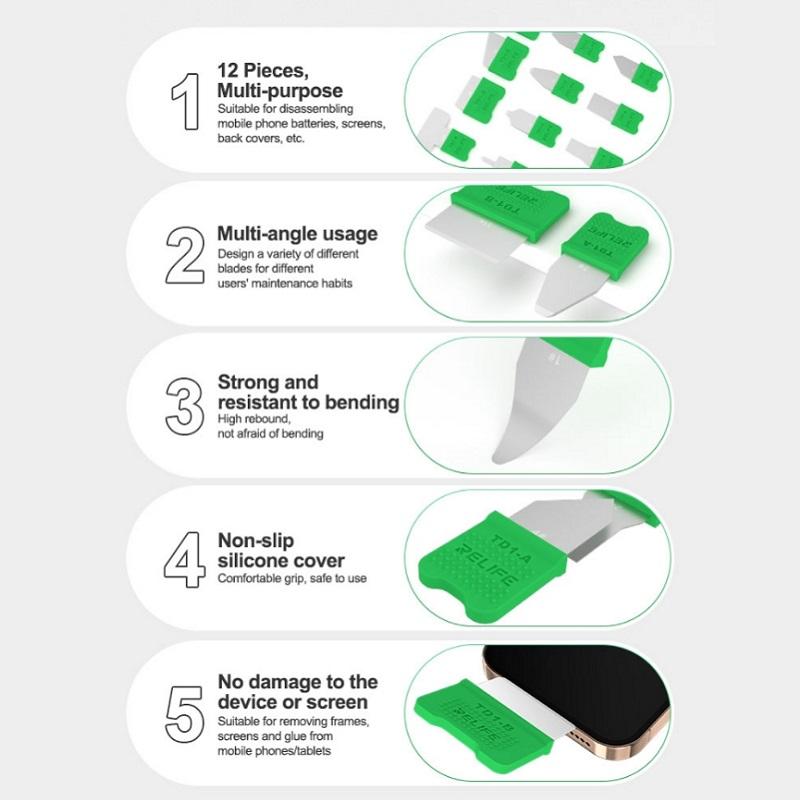 1
12 Pieces,
Multi-purpose
Suitable for disassembling mobile phone batteries, screens, back covers, etc.

2
Multi-angle usage
Design a variety of different blades for different users' maintenance habits

TD1-B
RELIFE
TD1-A
RELIFE

3
Strong and resistant to bending
High rebound, not afraid of bending

4
Non-slip silicone cover
Comfortable grip, safe to use

TD1-A
RELIFE

5
No damage to the device or screen
Suitable for removing frames, screens and glue from mobile phones/tablets

TD1-B
RELIFE