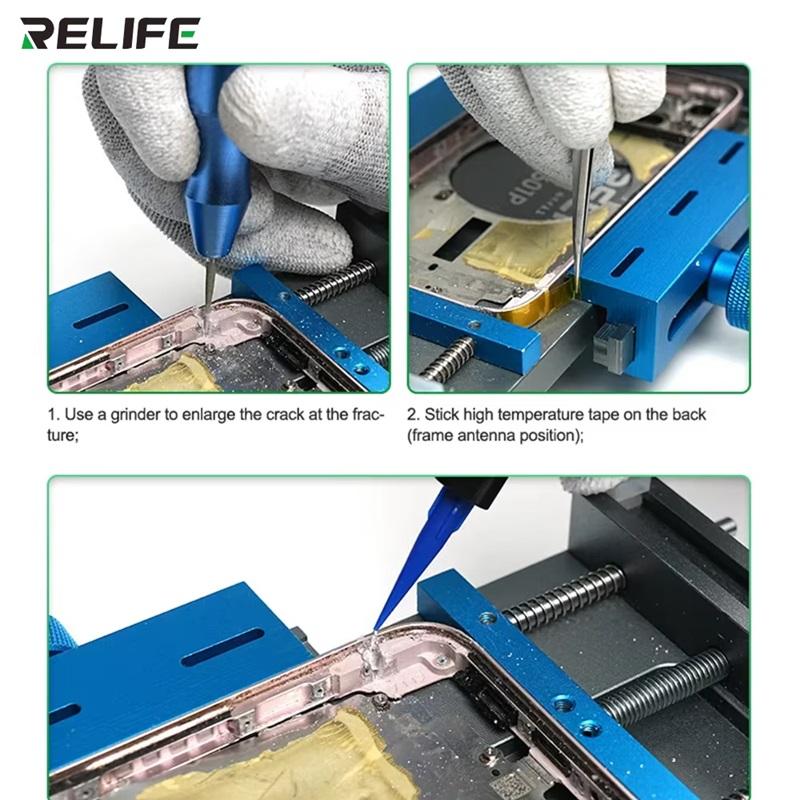 RELIFE

1. Use a grinder to enlarge the crack at the fracture;

2. Stick high temperature tape on the back (frame antenna position);